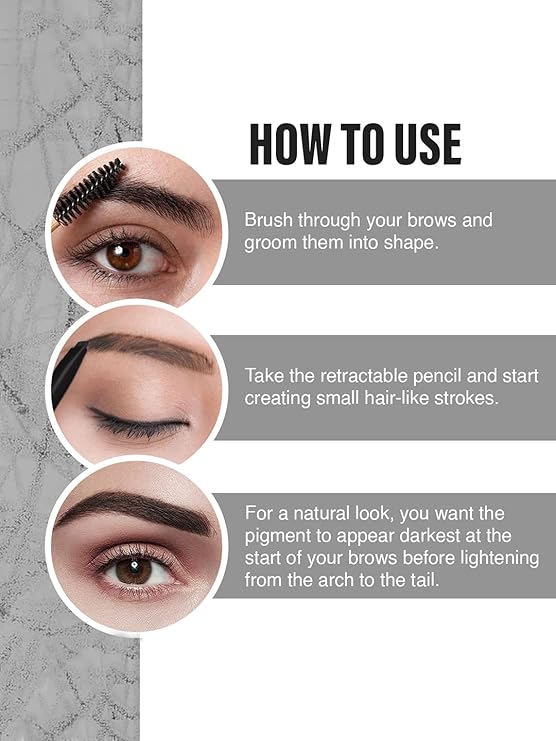 HOW TO USE

Brush through your brows and groom them into shape.

Take the retractable pencil and start creating small hair-like strokes.

For a natural look, you want the pigment to appear darkest at the start of your brows before lightening from the arch to the tail.