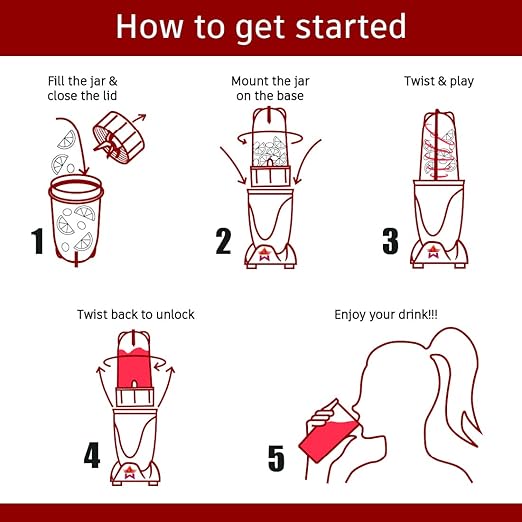 How to get started

Fill the jar & close the lid

1

Mount the jar on the base

2

Twist & play

3

Twist back to unlock

4

Enjoy your drink!!!

5