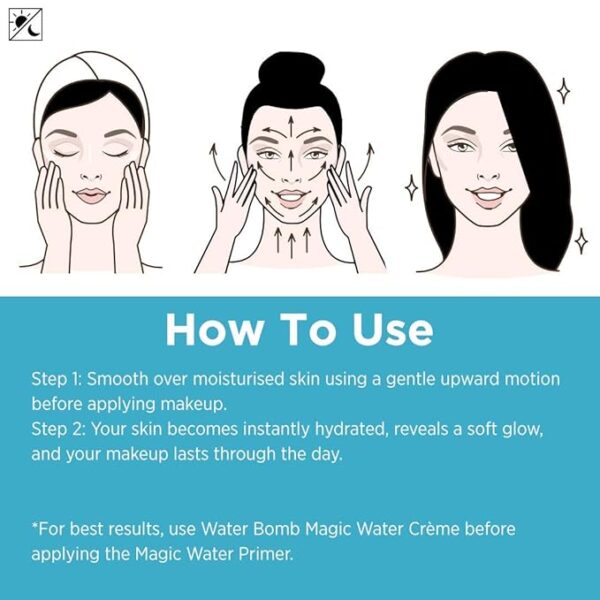 How To Use

Step 1: Smooth over moisturised skin using a gentle upward motion before applying makeup.
Step 2: Your skin becomes instantly hydrated, reveals a soft glow, and your makeup lasts through the day.

*For best results, use Water Bomb Magic Water Crème before applying the Magic Water Primer.